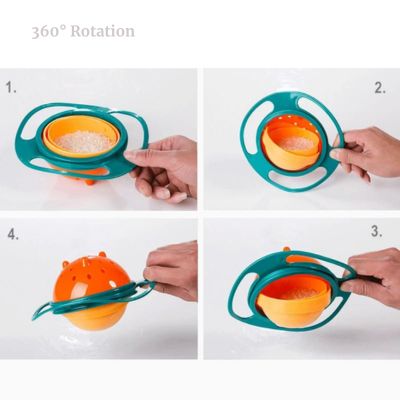 360° Rotation

1.

2.

4.

3.